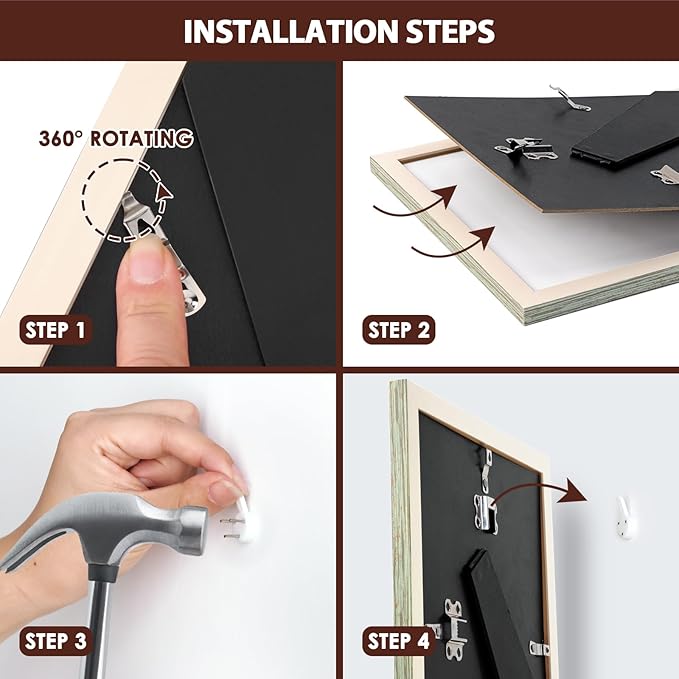 INSTALLATION STEPS

360° ROTATING

STEP 1

STEP 2

STEP 3

STEP 4