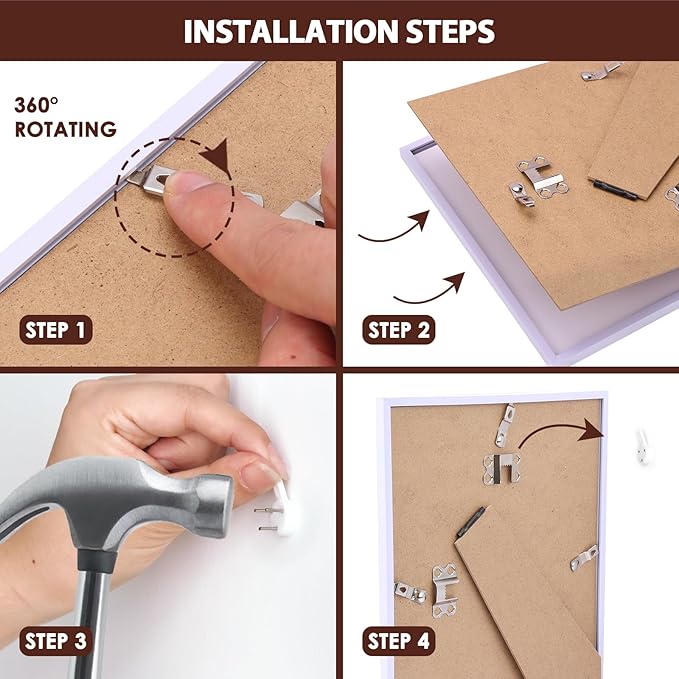 INSTALLATION STEPS

360°
ROTATING

STEP 1

STEP 2

STEP 3

STEP 4