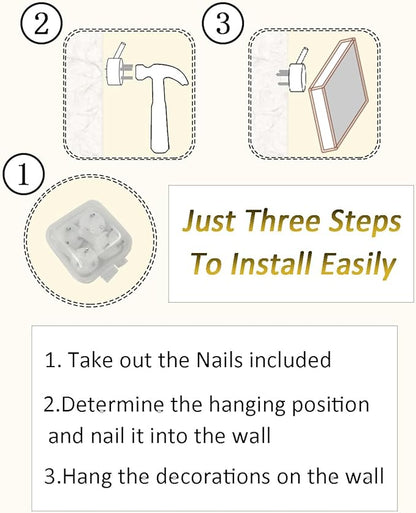 ②

③

①

Just Three Steps To Install Easily

1. Take out the Nails included

2.Determine the hanging position and nail it into the wall

3.Hang the decorations on the wall