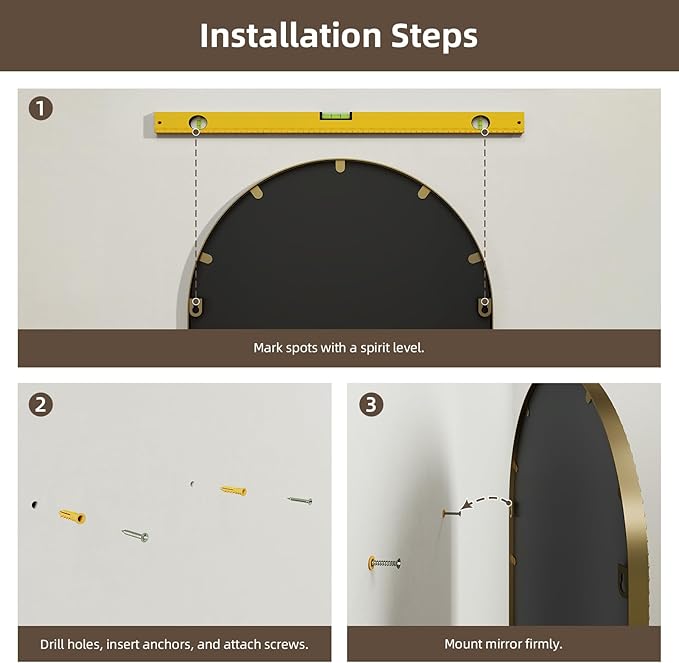 Installation Steps

1

Mark spots with a spirit level.

2

Drill holes, insert anchors, and attach screws.

3

Mount mirror firmly.