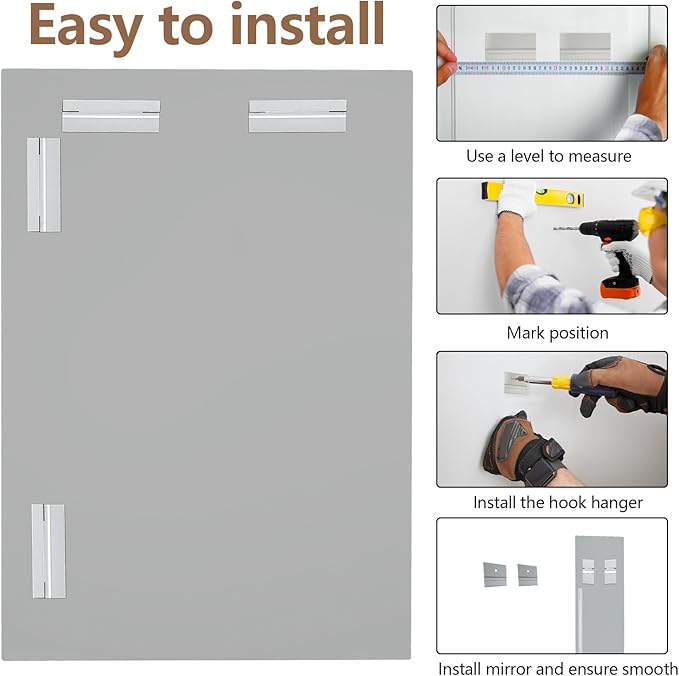 Easy to install

Use a level to measure

Mark position

Install the hook hanger

Install mirror and ensure smooth