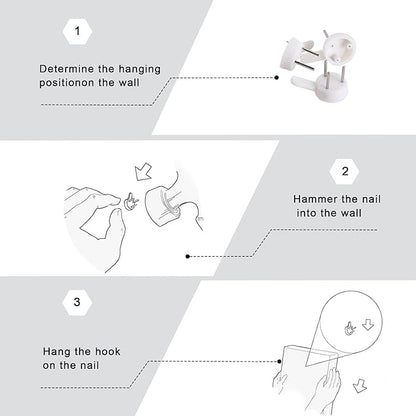 1

Determine the hanging positionon the wall

2

Hammer the nail into the wall

3

Hang the hook on the nail