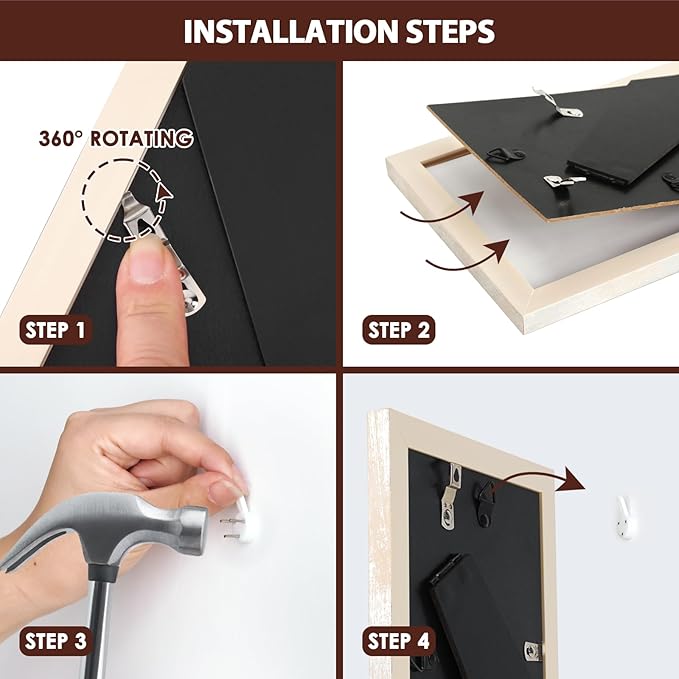 INSTALLATION STEPS

360° ROTATING

STEP 1

STEP 2

STEP 3

STEP 4