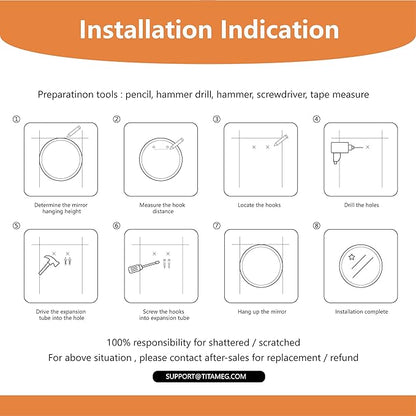 Installation Indication

Preparatinon tools : pencil, hammer drill, hammer, screwdriver, tape measure

①
Determine the mirror hanging height

②
Measure the hook distance

③
Locate the hooks

④
Drill the holes

⑤
Drive the expansion tube into the hole

⑥
Screw the hooks into expansion tube

⑦
Hang up the mirror

⑧
Installation complete

100% responsibility for shattered / scratched
For above situation , please contact after-sales for replacement / refund

SUPPORT@TITAMEG.COM