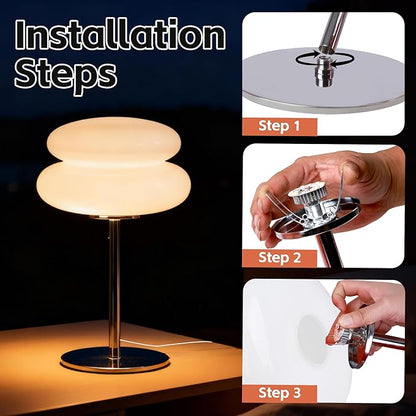 Installation Steps

Step 1

Step 2

Step 3