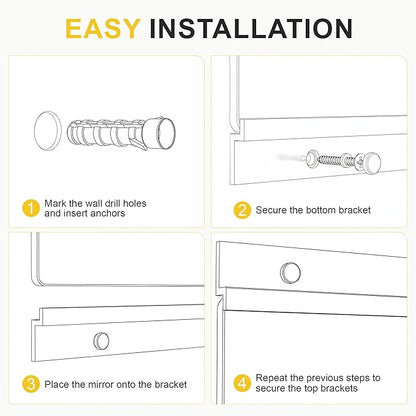 EASY INSTALLATION

1 Mark the wall drill holes and insert anchors

2 Secure the bottom bracket

3 Place the mirror onto the bracket

4 Repeat the previous steps to secure the top brackets