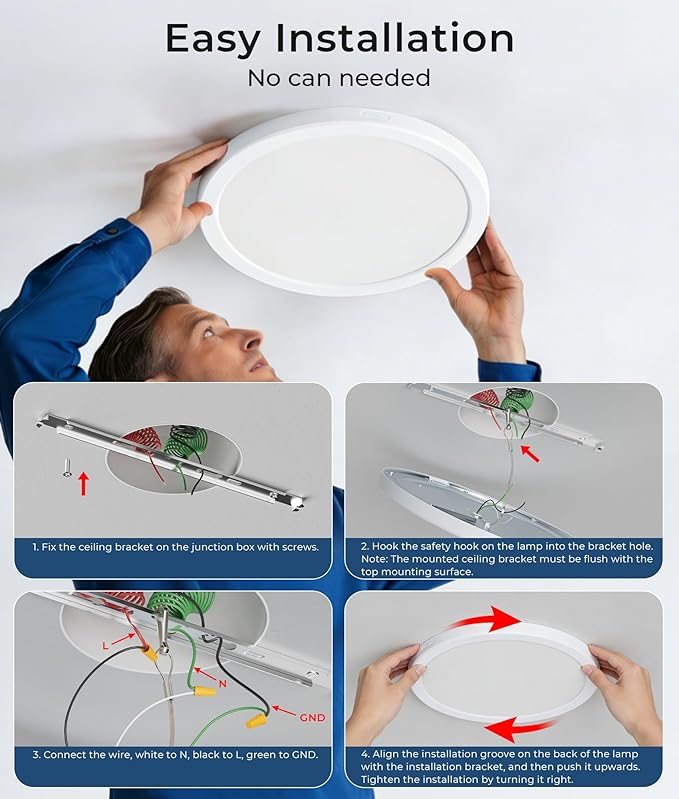 Easy Installation
No can needed

1. Fix the ceiling bracket on the junction box with screws.

2. Hook the safety hook on the lamp into the bracket hole. Note: The mounted ceiling bracket must be flush with the top mounting surface.

L
N
GND

3. Connect the wire, white to N, black to L, green to GND.

4. Align the installation groove on the back of the lamp with the installation bracket, and then push it upwards. Tighten the installation by turning it right.