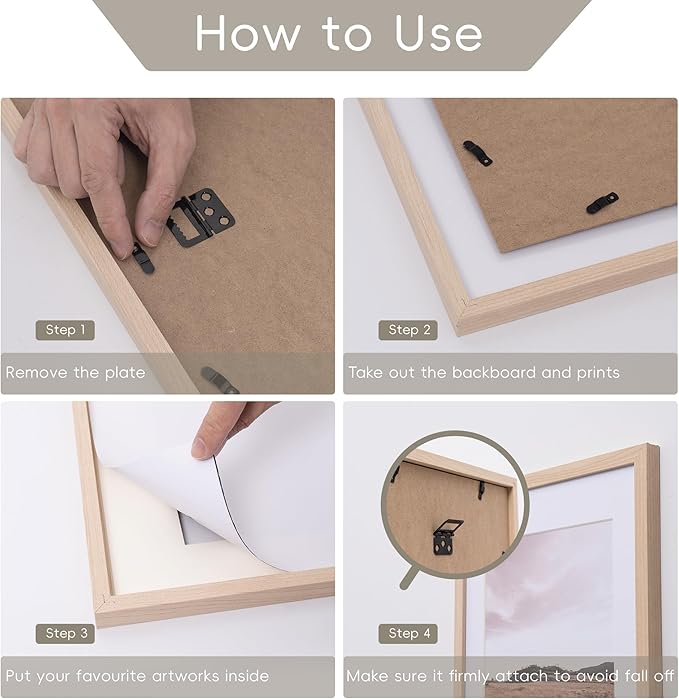 How to Use

Step 1
Remove the plate

Step 2
Take out the backboard and prints

Step 3
Put your favourite artworks inside

Step 4
Make sure it firmly attach to avoid fall off