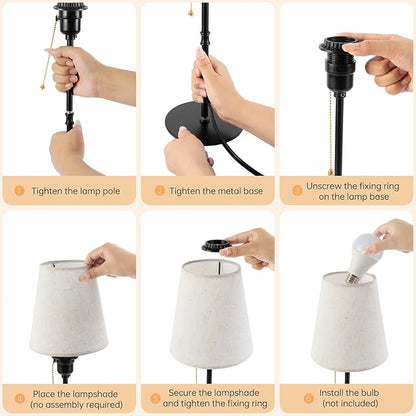 1 Tighten the lamp pole

2 Tighten the metal base

3 Unscrew the fixing ring on the lamp base

4 Place the lampshade (no assembly required)

5 Secure the lampshade and tighten the fixing ring

6 Install the bulb (not included)