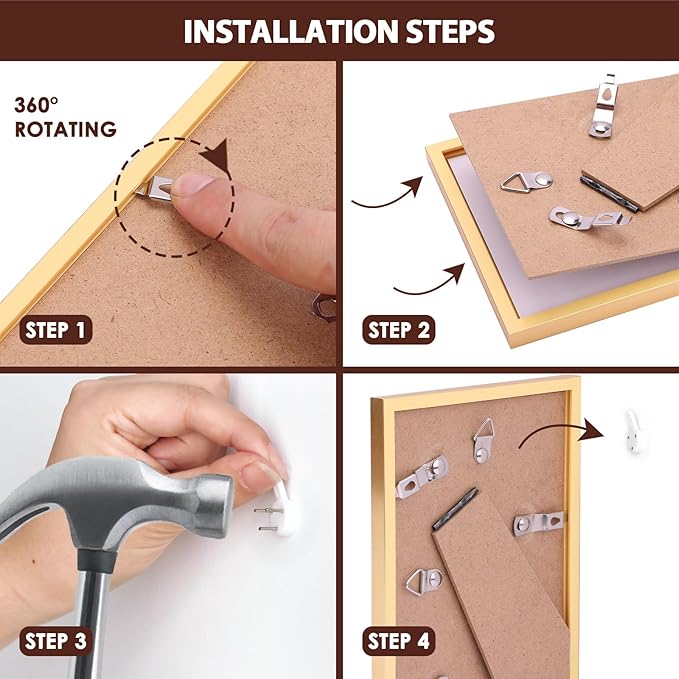 INSTALLATION STEPS

360°
ROTATING

STEP 1

STEP 2

STEP 3

STEP 4