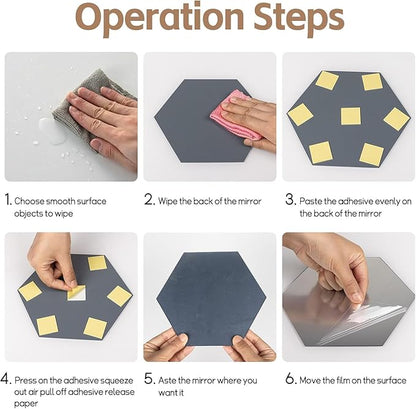 Operation Steps

1. Choose smooth surface objects to wipe

2. Wipe the back of the mirror

3. Paste the adhesive evenly on the back of the mirror

4. Press on the adhesive squeeze out air pull off adhesive release paper

5. Aste the mirror where you want it

6. Move the film on the surface