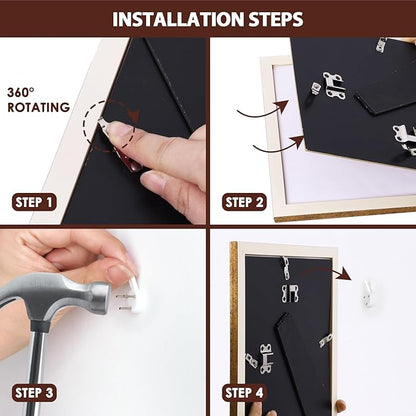 INSTALLATION STEPS

360°
ROTATING

STEP 1

STEP 2

STEP 3

STEP 4