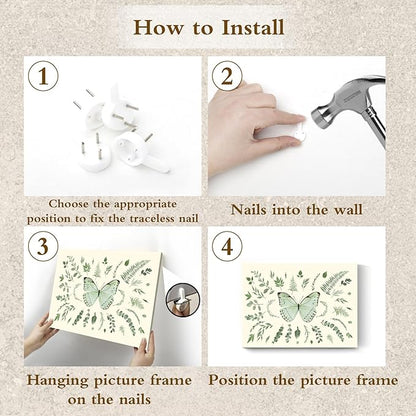 How to Install

1

Choose the appropriate position to fix the traceless nail

2

Nails into the wall

3

Hanging picture frame on the nails

4

Position the picture frame