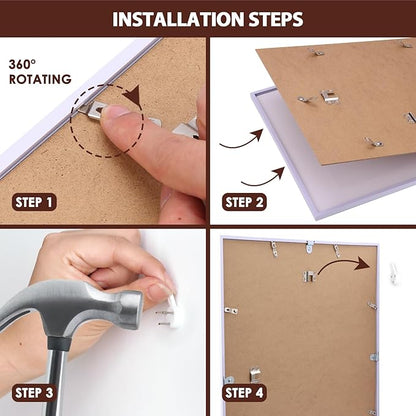 INSTALLATION STEPS

360°
ROTATING

STEP 1

STEP 2

STEP 3

STEP 4