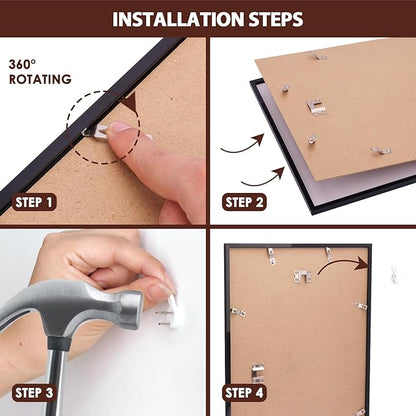 INSTALLATION STEPS

360°
ROTATING

STEP 1

STEP 2

STEP 3

STEP 4