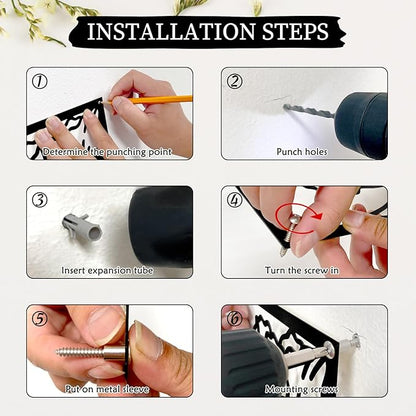 INSTALLATION STEPS

①
Determine the punching point

②
Punch holes

③
Insert expansion tube

④
Turn the screw in

⑤
Put on metal sleeve

⑥
Mounting screws