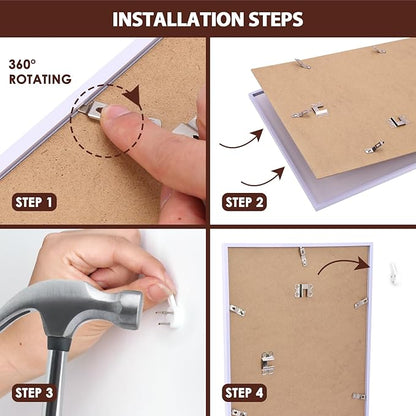 INSTALLATION STEPS

360°
ROTATING

STEP 1

STEP 2

STEP 3

STEP 4