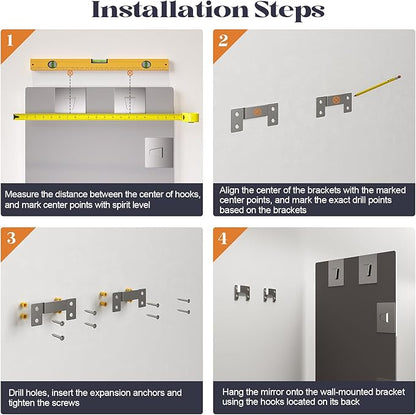 Installation Steps

1

Measure the distance between the center of hooks, and mark center points with spirit level

2

Align the center of the brackets with the marked center points, and mark the exact drill points based on the brackets

3

Drill holes, insert the expansion anchors and tighten the screws

4

Hang the mirror onto the wall-mounted bracket using the hooks located on its back