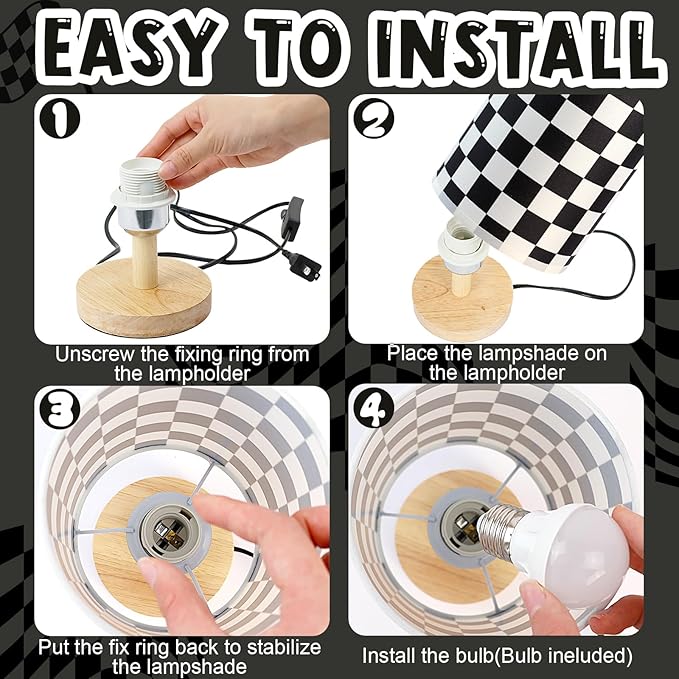 EASY TO INSTALL

1

Unscrew the fixing ring from the lampholder

2

Place the lampshade on the lampholder

3

Put the fix ring back to stabilize the lampshade

4

Install the bulb(Bulb ineluded)