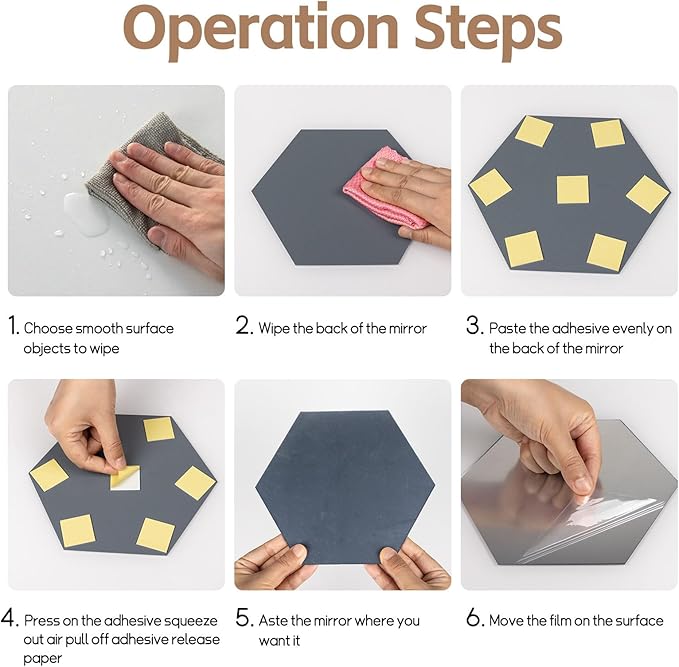 Operation Steps

1. Choose smooth surface objects to wipe

2. Wipe the back of the mirror

3. Paste the adhesive evenly on the back of the mirror

4. Press on the adhesive squeeze out air pull off adhesive release paper

5. Aste the mirror where you want it

6. Move the film on the surface