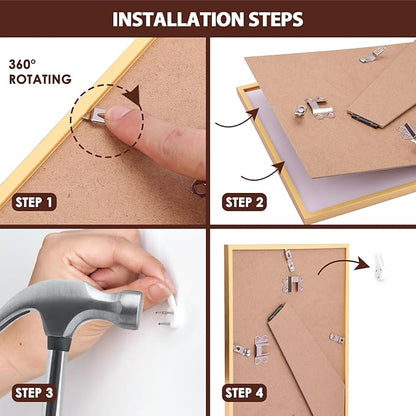 INSTALLATION STEPS

360°
ROTATING

STEP 1

STEP 2

STEP 3

STEP 4