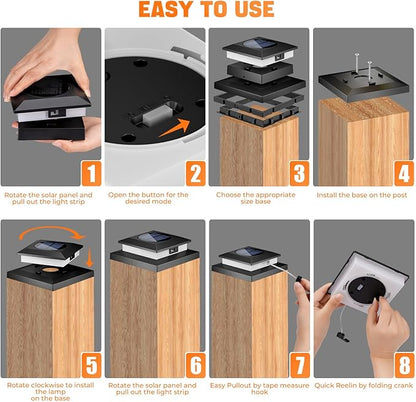 EASY TO USE

1

Rotate the solar panel and pull out the light strip

2

Open the button for the desired mode

3

Choose the appropriate size base

4

Install the base on the post

5

Rotate clockwise to install the lamp on the base

6

Rotate the solar panel and pull out the light strip

7

Easy Pullout by tape measure hook

8

Quick Reelin by folding crank