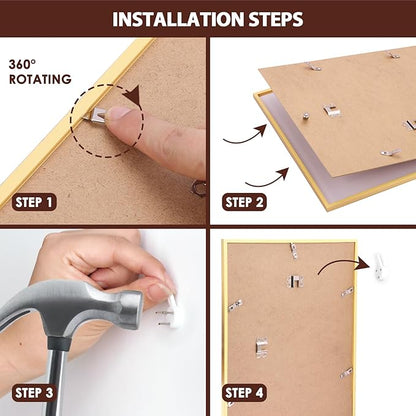 INSTALLATION STEPS

360°
ROTATING

STEP 1

STEP 2

STEP 3

STEP 4