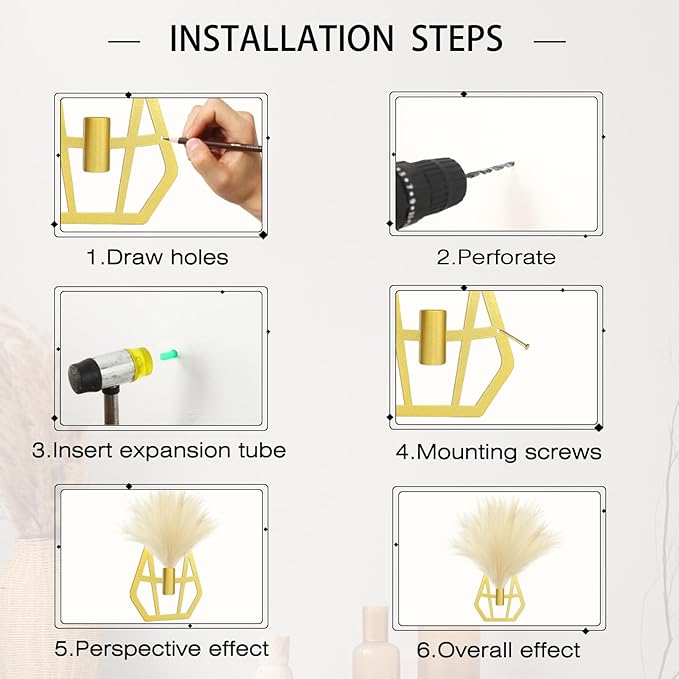 — INSTALLATION STEPS —

1.Draw holes

2.Perforate

3.Insert expansion tube

4.Mounting screws

5.Perspective effect

6.Overall effect