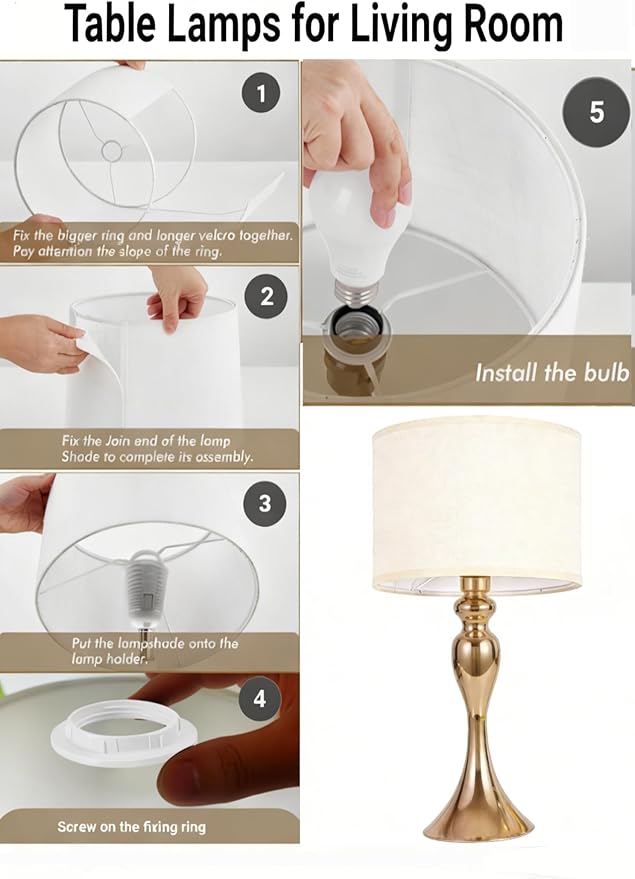 Table Lamps for Living Room

1

Fix the bigger ring and longer velcro together. Pay attention the slope of the ring.

2

Fix the Join end of the lamp Shade to complete its assembly.

3

Put the lampshade onto the lamp holder.

4

Screw on the fixing ring

5

Install the bulb