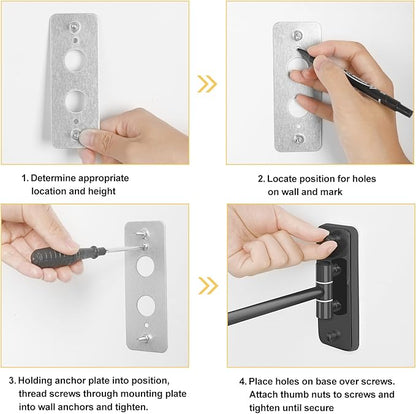 1. Determine appropriate location and height

2. Locate position for holes on wall and mark

3. Holding anchor plate into position, thread screws through mounting plate into wall anchors and tighten.

4. Place holes on base over screws. Attach thumb nuts to screws and tighten until secure