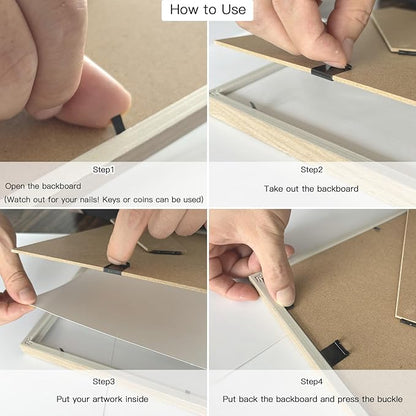 How to Use

Step1

Open the backboard
(Watch out for your nails! Keys or coins can be used)

Step2

Take out the backboard

Step3

Put your artwork inside

Step4

Put back the backboard and press the buckle