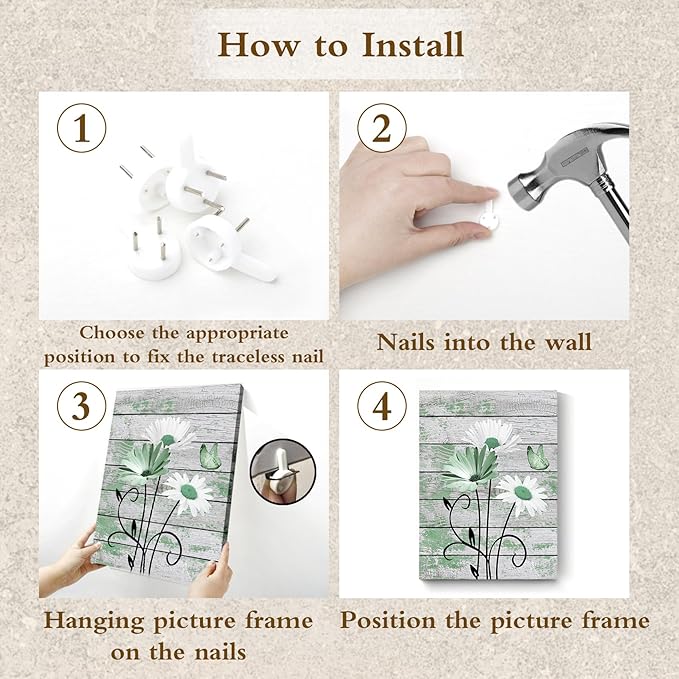 How to Install

1

Choose the appropriate position to fix the traceless nail

2

Nails into the wall

3

Hanging picture frame on the nails

4

Position the picture frame