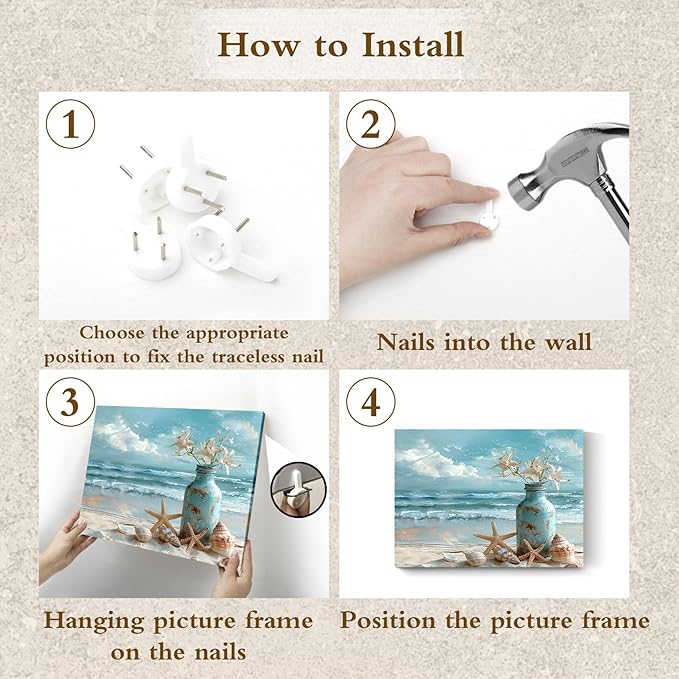 How to Install

1

Choose the appropriate position to fix the traceless nail

2

Nails into the wall

3

Hanging picture frame on the nails

4

Position the picture frame