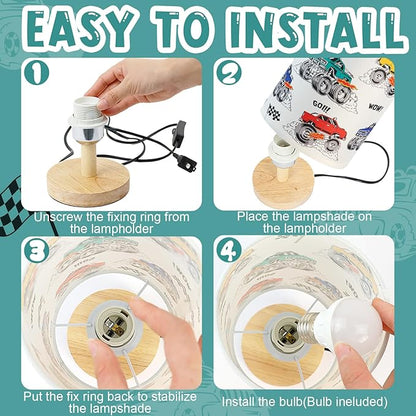 EASY TO INSTALL

1

Unscrew the fixing ring from the lampholder

2

GO!!! WOW!

Place the lampshade on the lampholder

3

Put the fix ring back to stabilize the lampshade

4

Install the bulb(Bulb ineluded)