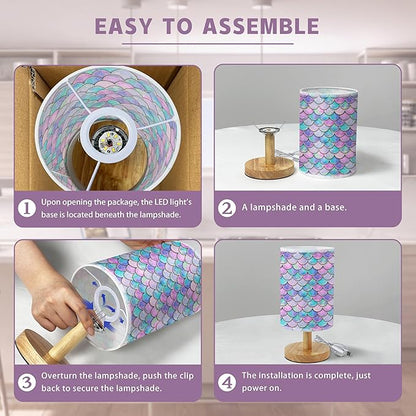 EASY TO ASSEMBLE

1 Upon opening the package, the LED light's base is located beneath the lampshade.

2 A lampshade and a base.

3 Overturn the lampshade, push the clip back to secure the lampshade.

4 The installation is complete, just power on.