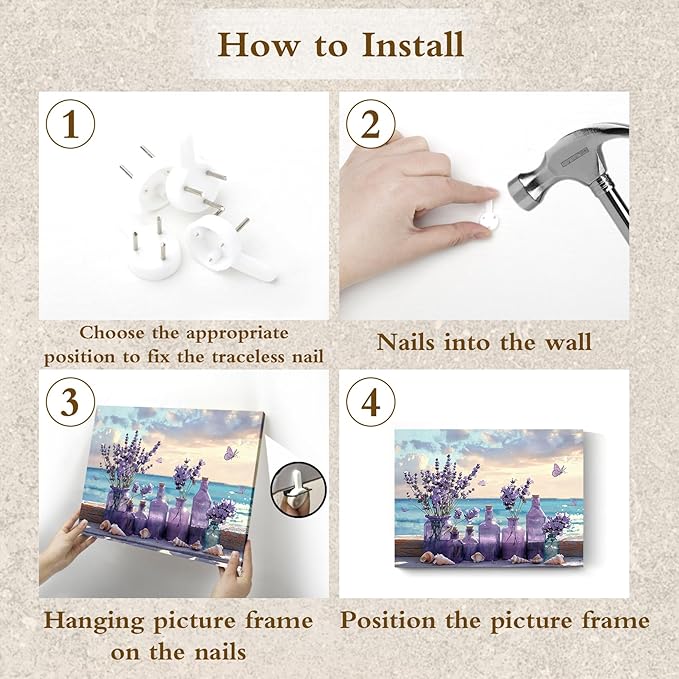 How to Install

1

Choose the appropriate position to fix the traceless nail

2

Nails into the wall

3

Hanging picture frame on the nails

4

Position the picture frame