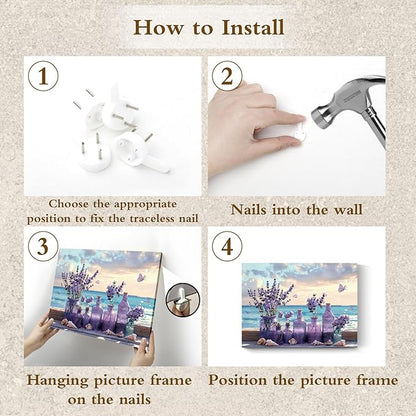 How to Install

1

Choose the appropriate position to fix the traceless nail

2

Nails into the wall

3

Hanging picture frame on the nails

4

Position the picture frame