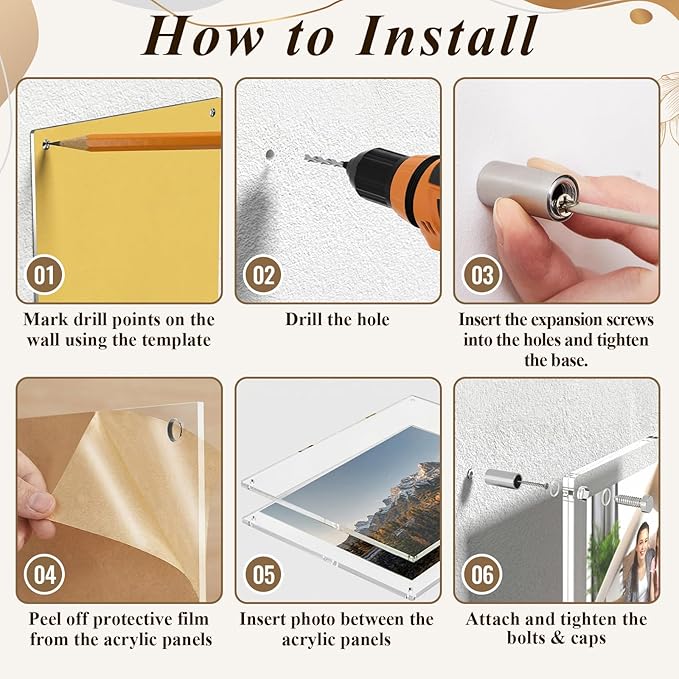 How to Install

01

Mark drill points on the wall using the template

02

Drill the hole

03

Insert the expansion screws into the holes and tighten the base.

04

Peel off protective film from the acrylic panels

05

Insert photo between the acrylic panels

06

Attach and tighten the bolts & caps