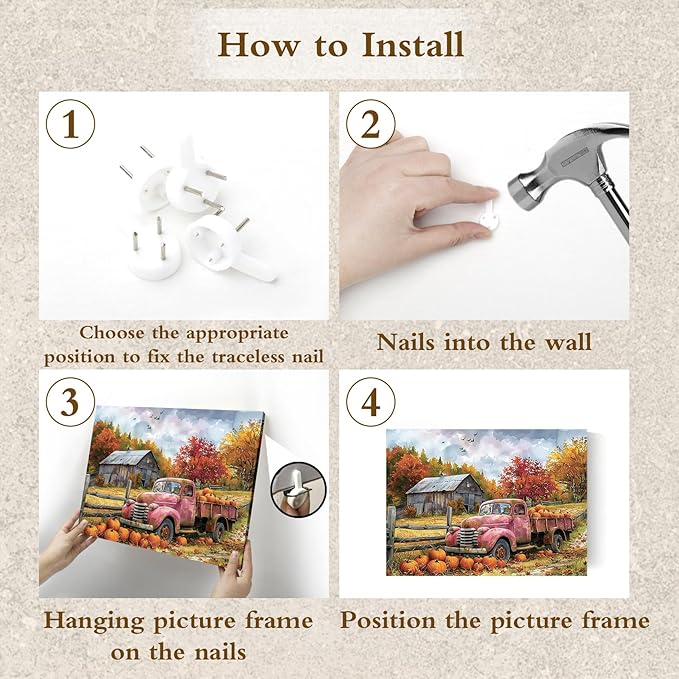 How to Install

1

Choose the appropriate position to fix the traceless nail

2

Nails into the wall

3

Hanging picture frame on the nails

4

Position the picture frame