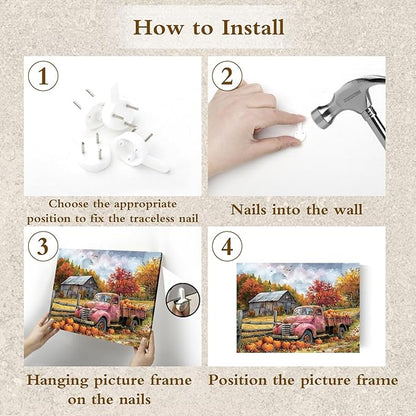 How to Install

1

Choose the appropriate position to fix the traceless nail

2

Nails into the wall

3

Hanging picture frame on the nails

4

Position the picture frame