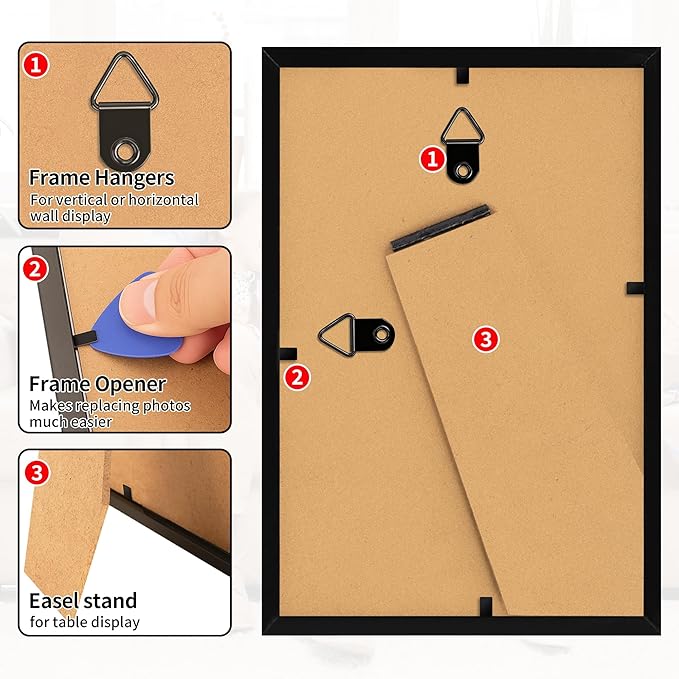 1

Frame Hangers

For vertical or horizontal wall display

2

Frame Opener

Makes replacing photos much easier

3

Easel stand

for table display

1

2

3