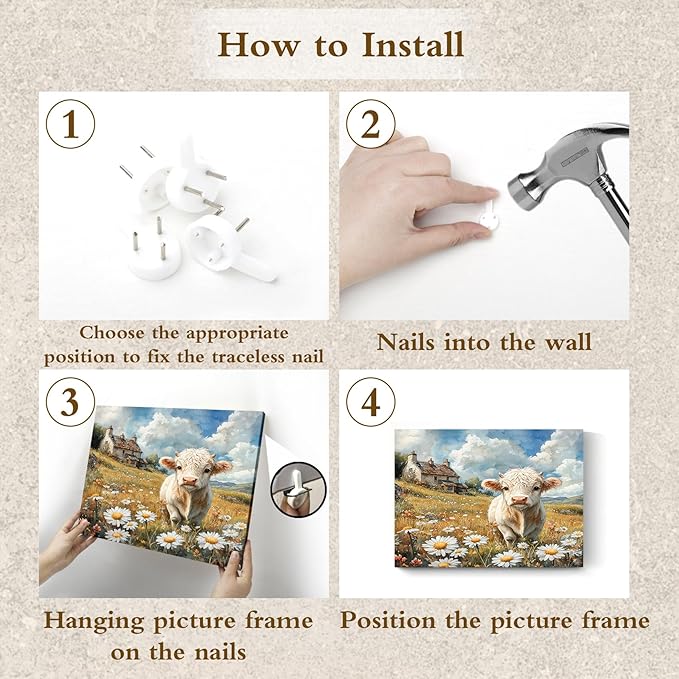 How to Install

1

Choose the appropriate position to fix the traceless nail

2

Nails into the wall

3

Hanging picture frame on the nails

4

Position the picture frame