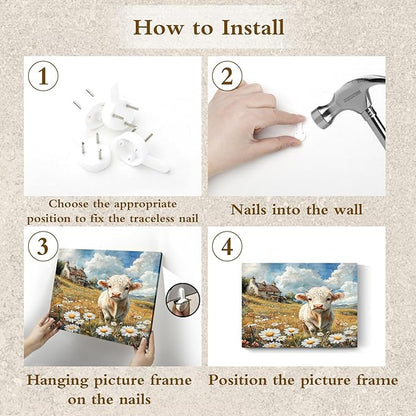 How to Install

1

Choose the appropriate position to fix the traceless nail

2

Nails into the wall

3

Hanging picture frame on the nails

4

Position the picture frame