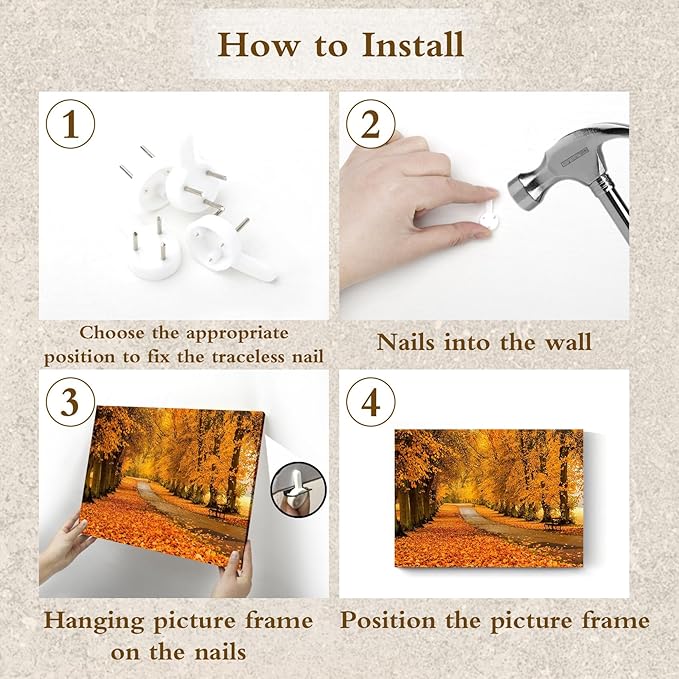 How to Install

1

Choose the appropriate position to fix the traceless nail

2

Nails into the wall

3

Hanging picture frame on the nails

4

Position the picture frame