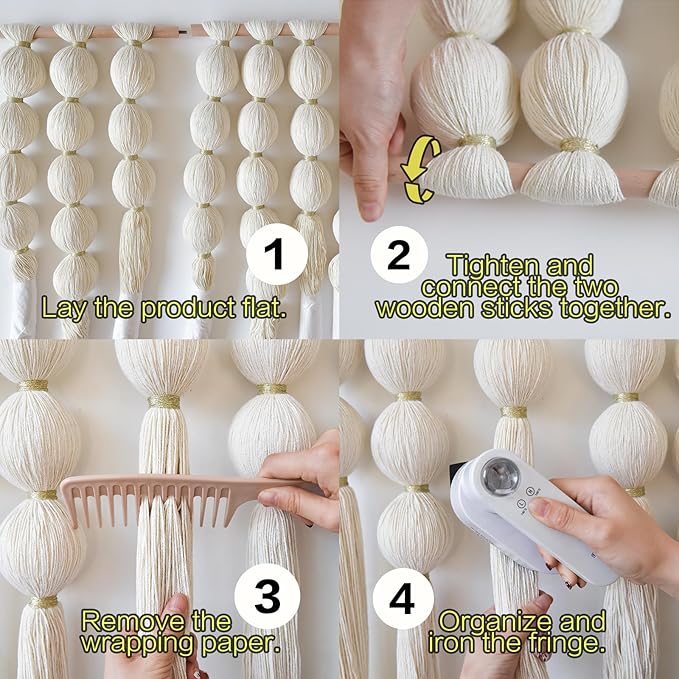 1
Lay the product flat.

2
Tighten and connect the two wooden sticks together.

3
Remove the wrapping paper.

4
Organize and iron the fringe.